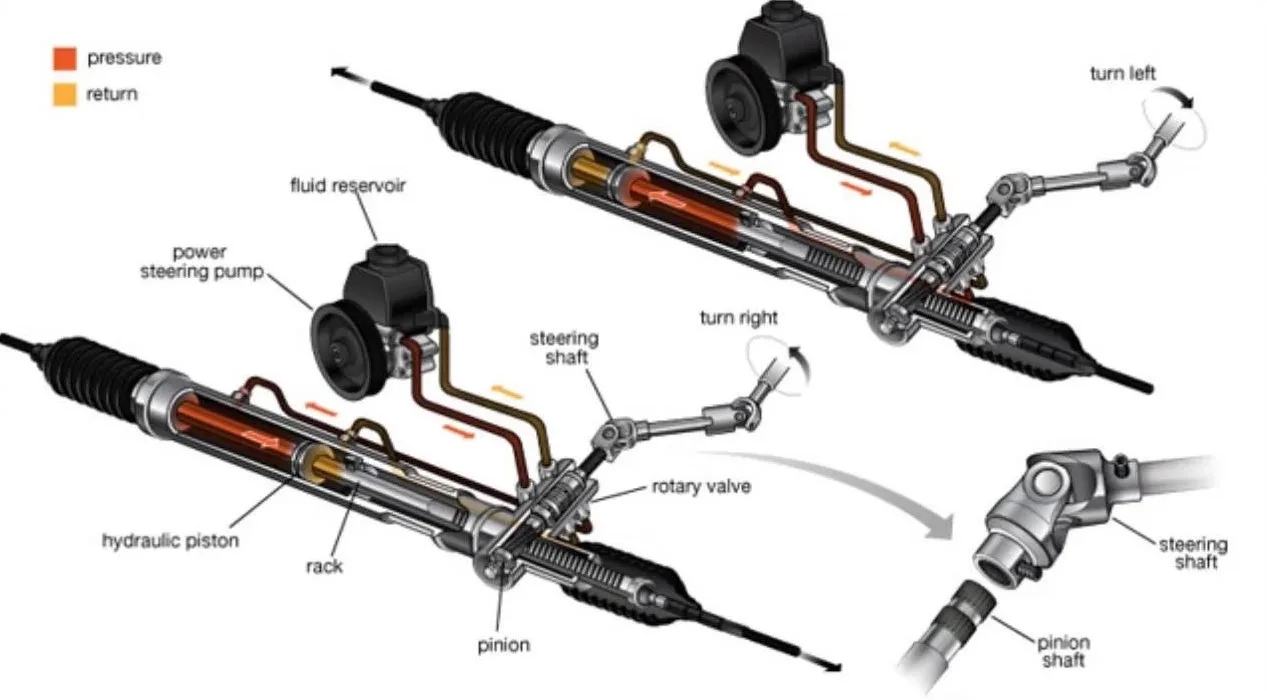 pressure
return

turn left

fluid reservoir

power steering pump

steering shaft

turn right

rotary valve

hydraulic piston

rack

pinion

steering shaft

pinion shaft